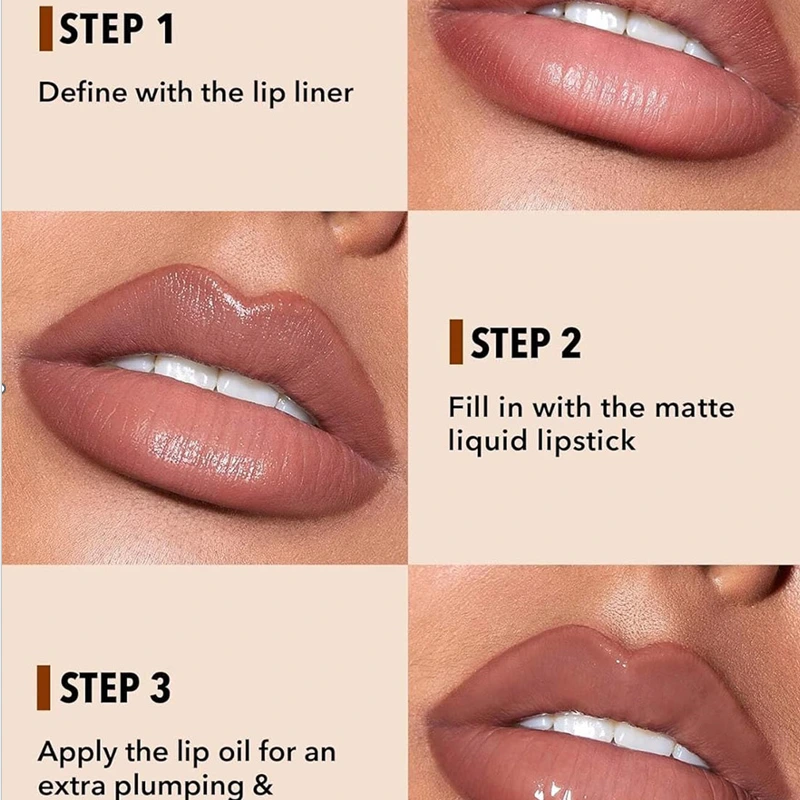 STEP 1

Define with the lip liner

STEP 2

Fill in with the matte liquid lipstick

STEP 3

Apply the lip oil for an extra plumping &